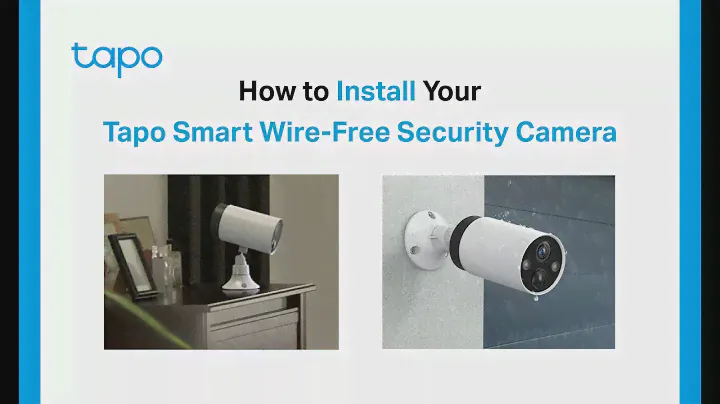 tapo

How to Install Your
Tapo Smart Wire-Free Security Camera